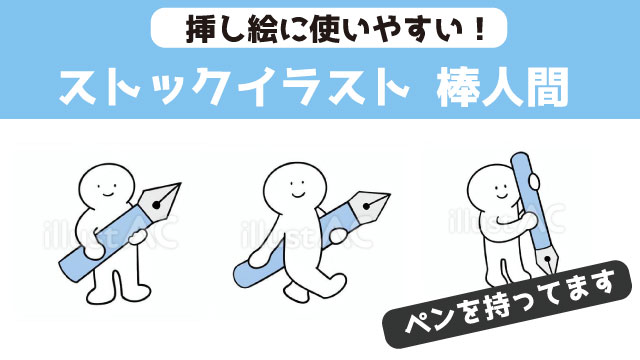 挿し絵に使いやすい！

ストックイラスト 棒人間

illustAC illustAC illustAC

ペンを持ってます